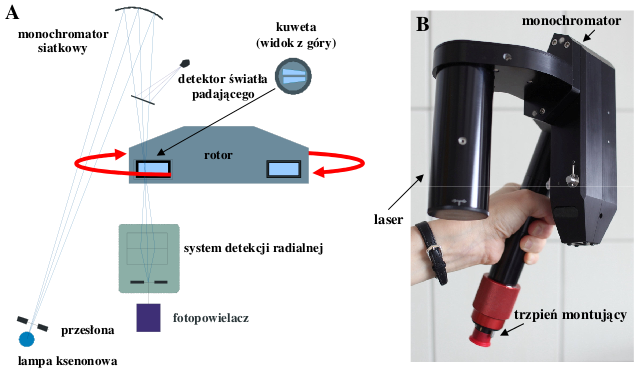 A

monochromator siatkowy

kuweta (widok z góry)

detektor światła padającego

rotor

system detekcji radialnej

fotopowielacz

przesłona

lampa ksenonowa

B

monochromator

laser

trzpień montujący